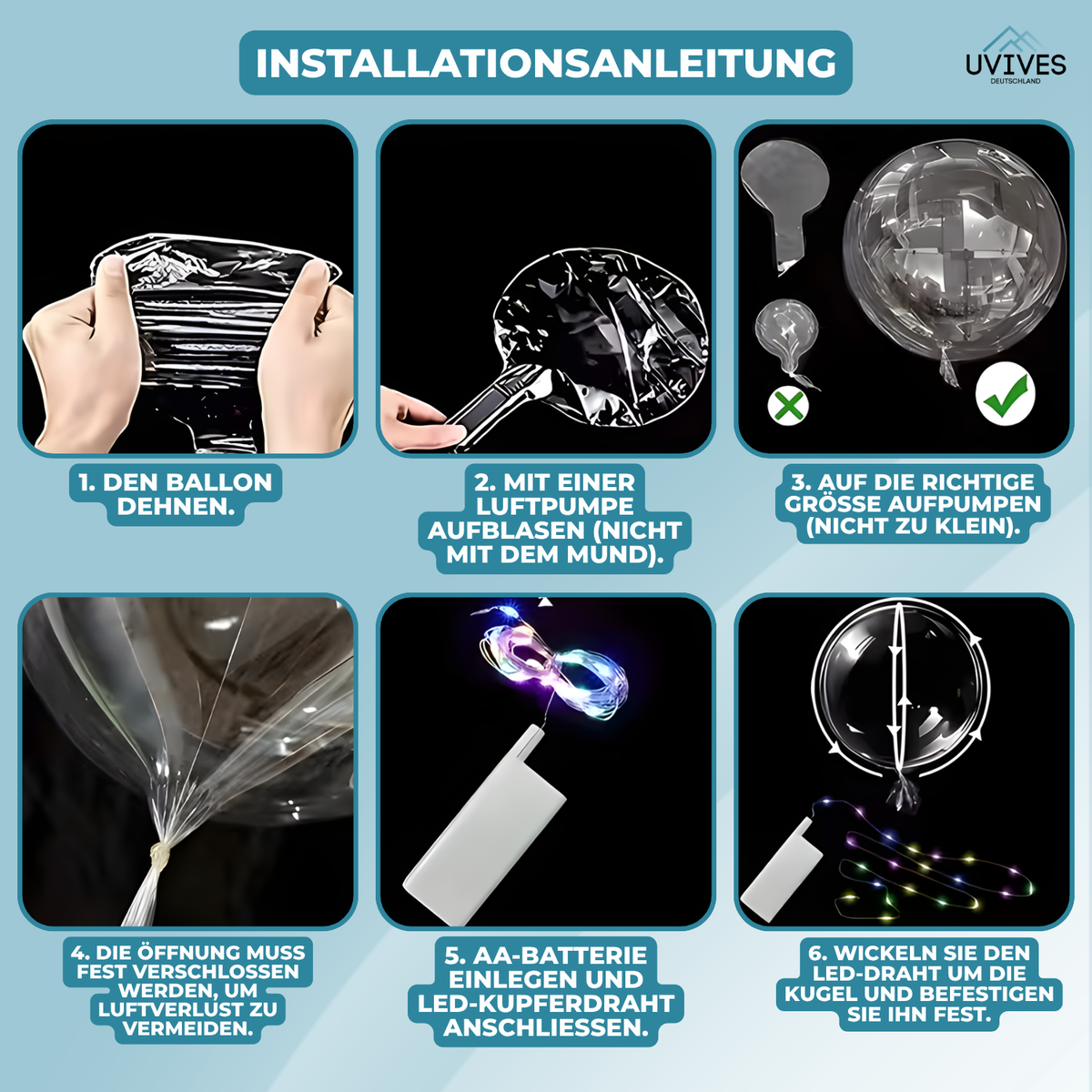 INSTALLATIONSANLEITUNG

UVIVES
DEUTSCHLAND

1. DEN BALLON DEHNEN.

2. MIT EINER LUFTPUMPE AUFBLASEN (NICHT MIT DEM MUND).

3. AUF DIE RICHTIGE GRÖSSE AUFPUMPEN (NICHT ZU KLEIN).

4. DIE ÖFFNUNG MUSS FEST VERSCHLOSSEN WERDEN, UM LUFTVERLUST ZU VERMEIDEN.

5. AA-BATTERIE EINLEGEN UND LED-KUPFERDRAHT ANSCHLIESSEN.

6. WICKELN SIE DEN LED-DRAHT UM DIE KUGEL UND BEFESTIGEN SIE IHN FEST.